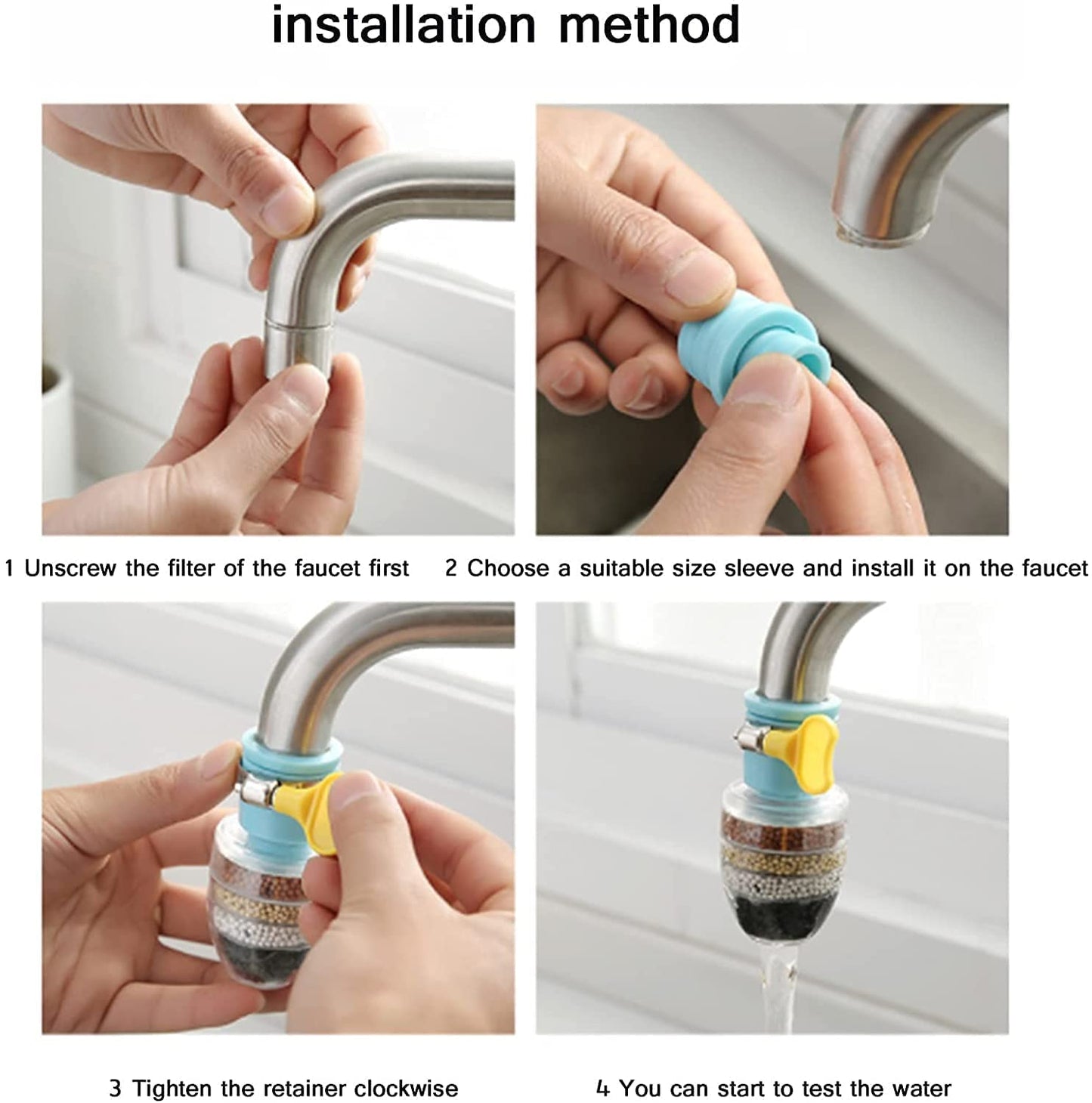 installation method

1 Unscrew the filter of the faucet first

2 Choose a suitable size sleeve and install it on the faucet

3 Tighten the retainer clockwise

4 You can start to test the water